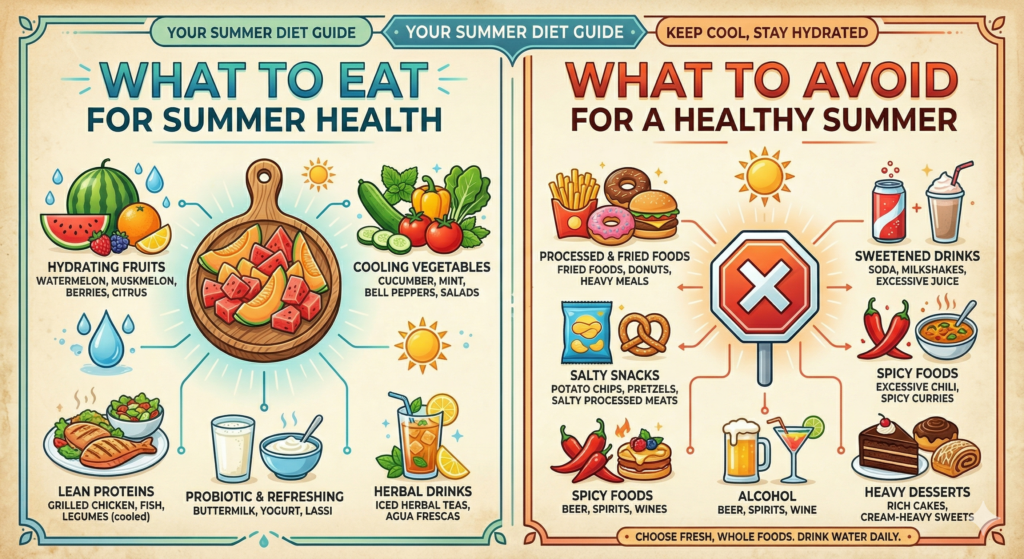 YOUR SUMMER DIET GUIDE

YOUR SUMMER DIET GUIDE

KEEP COOL, STAY HYDRATED

WHAT TO EAT
FOR SUMMER HEALTH

HYDRATING FRUITS
WATERMELON, MUSKMELON, BERRIES, CITRUS

COOLING VEGETABLES
CUCUMBER, MINT, BELL PEPPERS, SALADS

LEAN PROTEINS
GRILLED CHICKEN, FISH, LEGUMES (cooled)

PROBIOTIC & REFRESHING
BUTTERMILK, YOGURT, LASSI

HERBAL DRINKS
ICED HERBAL TEAS, AGUA FRESCAS

WHAT TO AVOID
FOR A HEALTHY SUMMER

PROCESSED & FRIED FOODS
FRIED FOODS, DONUTS, HEAVY MEALS

SWEETENED DRINKS
SODA, MILKSHAKES, EXCESSIVE JUICE

SALTY SNACKS
POTATO CHIPS, PRETZELS, SALTY PROCESSED MEATS

SPICY FOODS
EXCESSIVE CHILI, SPICY CURRIES

SPICY FOODS
BEER, SPIRITS, WINES

ALCOHOL
BEER, SPIRITS, WINE

HEAVY DESSERTS
RICH CAKES, CREAM-HEAVY SWEETS

CHOOSE FRESH, WHOLE FOODS. DRINK WATER DAILY.